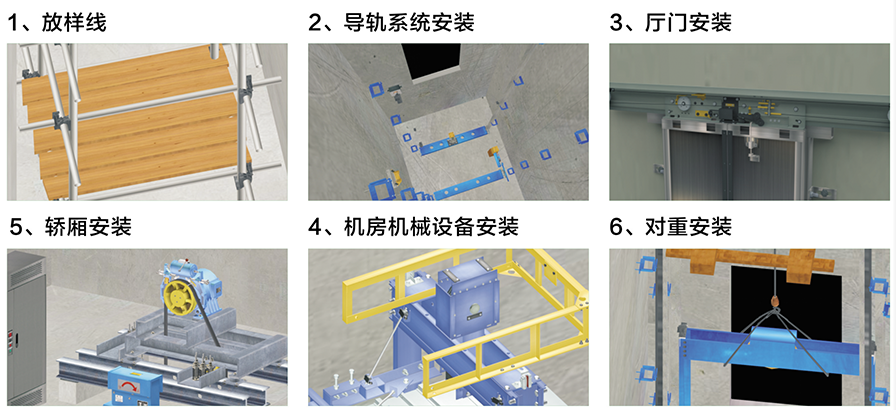 1、放样线

2、导轨系统安装

3、厅门安装

5、轿厢安装

4、机房机械设备安装

6、对重安装